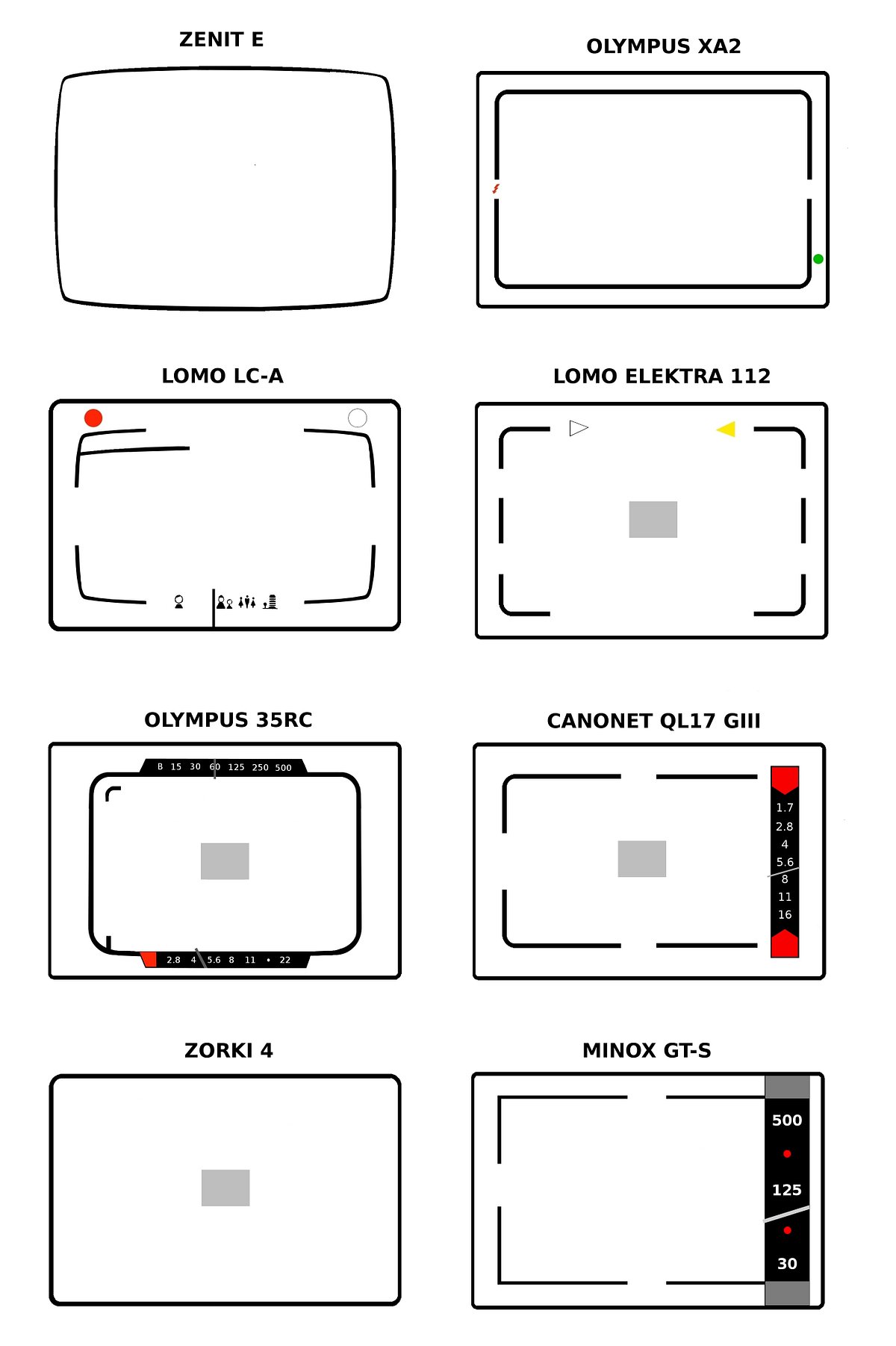 ZENIT E

OLYMPUS XA2

LOMO LC-A

LOMO ELEKTRA 112

OLYMPUS 35RC

B 15 30 60 125 250 500

2.8 4 5.6 8 11 • 22

CANONET QL17 GIII

1.7
2.8
4
5.6
8
11
16

ZORKI 4

MINOX GT-S

500
125
30